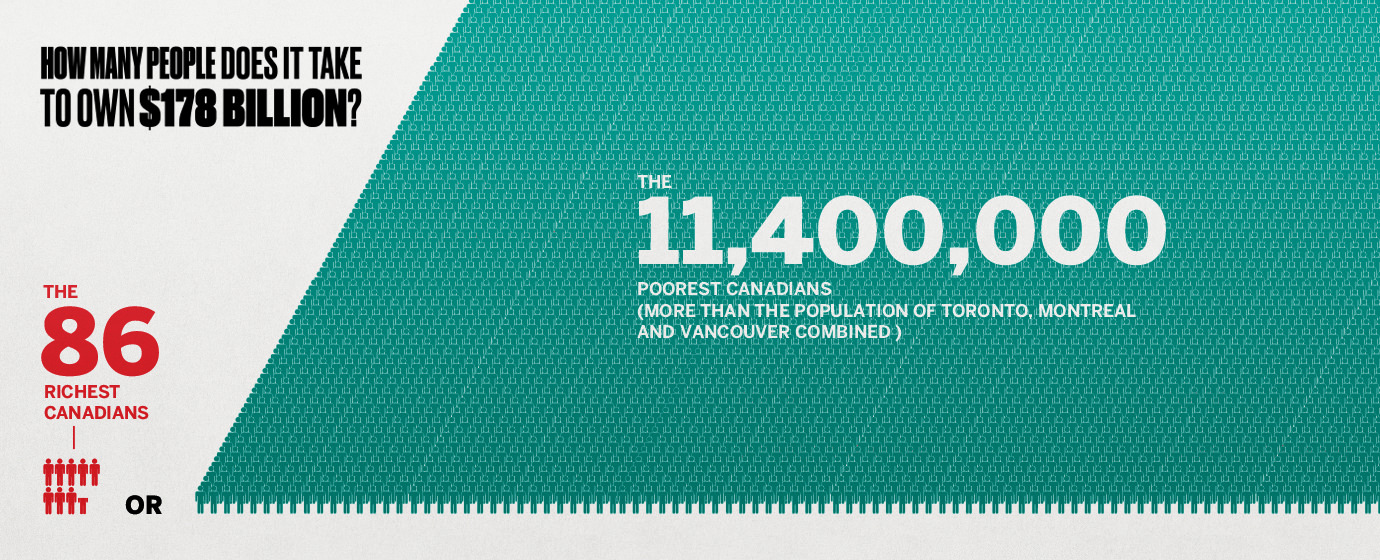 HOW MANY PEOPLE DOES IT TAKE TO OWN $178 BILLION?

THE
86
RICHEST
CANADIANS

OR

THE
11,400,000
POOREST CANADIANS
(MORE THAN THE POPULATION OF TORONTO, MONTREAL AND VANCOUVER COMBINED )