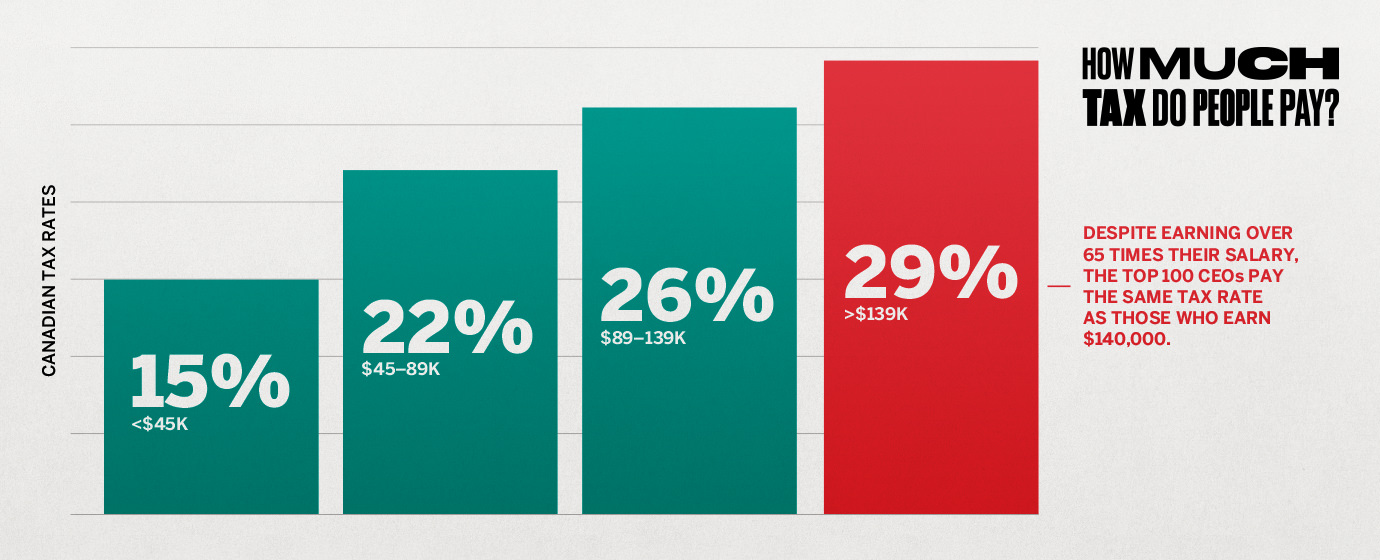 HOW MUCH TAX DO PEOPLE PAY?

CANADIAN TAX RATES

15%
<$45K

22%
$45–89K

26%
$89–139K

29%
>$139K

DESPITE EARNING OVER 65 TIMES THEIR SALARY, THE TOP 100 CEOs PAY THE SAME TAX RATE AS THOSE WHO EARN $140,000.