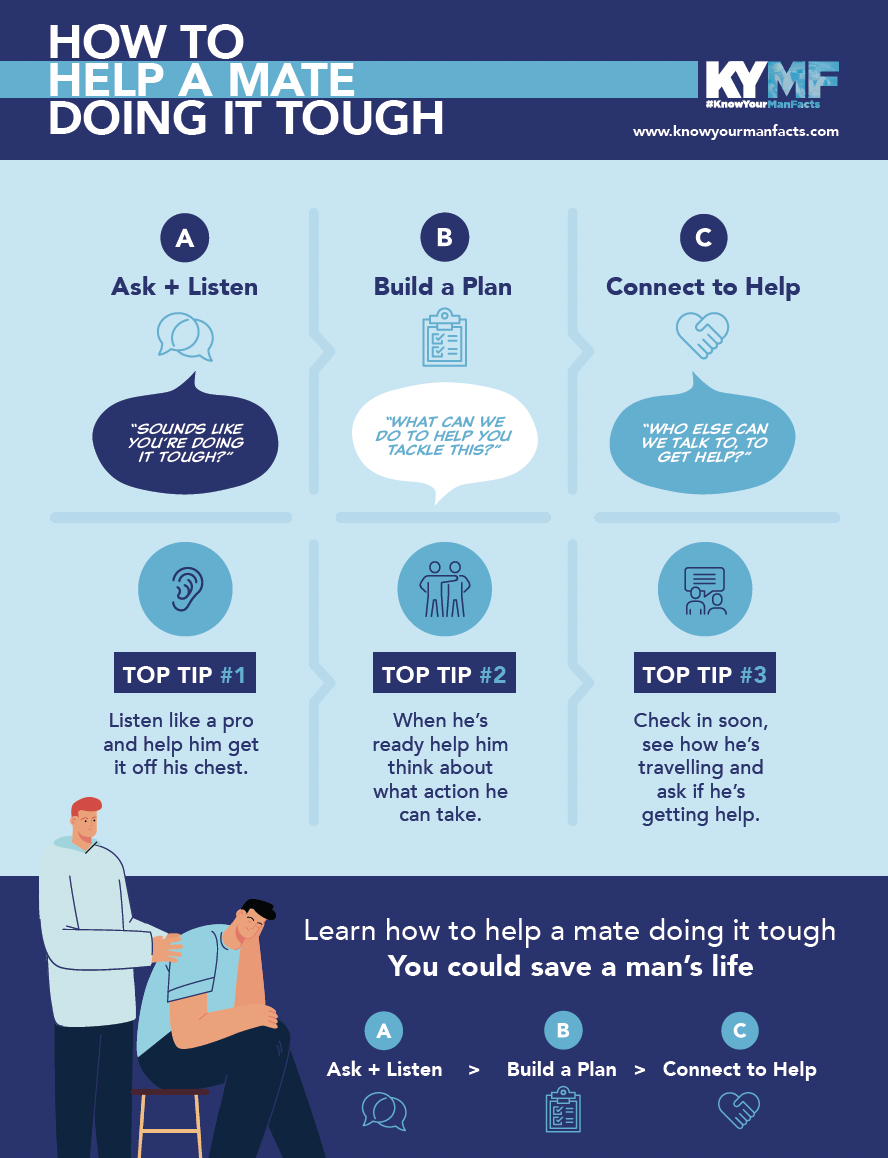 HOW TO HELP A MATE DOING IT TOUGH

KYMF
#KnowYourManFacts
www.knowyourmanfacts.com

A
Ask + Listen

"SOUNDS LIKE YOU'RE DOING IT TOUGH?"

B
Build a Plan

"WHAT CAN WE DO TO HELP YOU TACKLE THIS?"

C
Connect to Help

"WHO ELSE CAN WE TALK TO, TO GET HELP?"

TOP TIP #1
Listen like a pro and help him get it off his chest.

TOP TIP #2
When he's ready help him think about what action he can take.

TOP TIP #3
Check in soon, see how he's travelling and ask if he's getting help.

Learn how to help a mate doing it tough
You could save a man's life

A
Ask + Listen
>
B
Build a Plan
>
C
Connect to Help