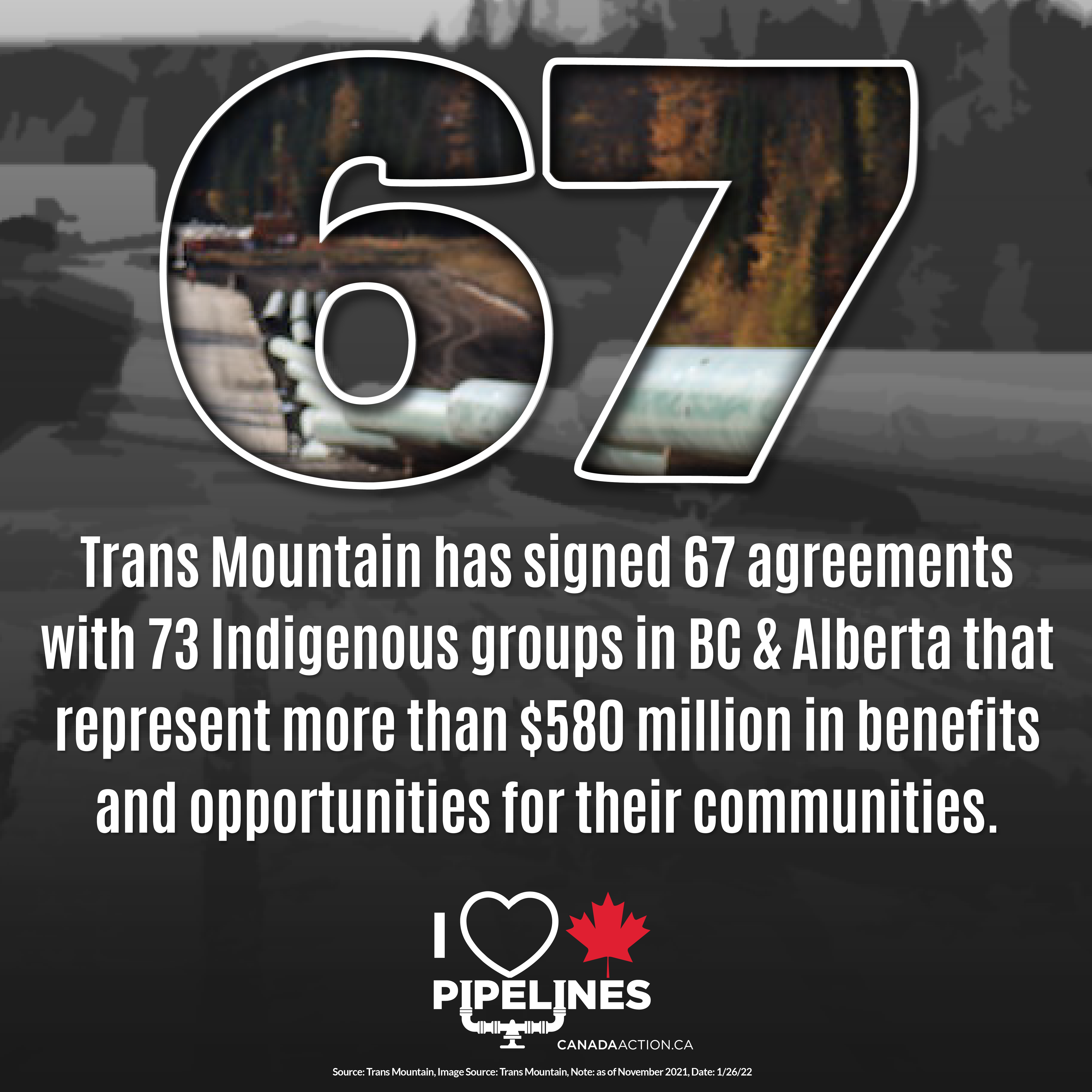 67

Trans Mountain has signed 67 agreements with 73 Indigenous groups in BC & Alberta that represent more than $580 million in benefits and opportunities for their communities.

I PIPELINES

CANADAACTION.CA

Source: Trans Mountain, Image Source: Trans Mountain, Note: as of November 2021, Date: 1/26/22