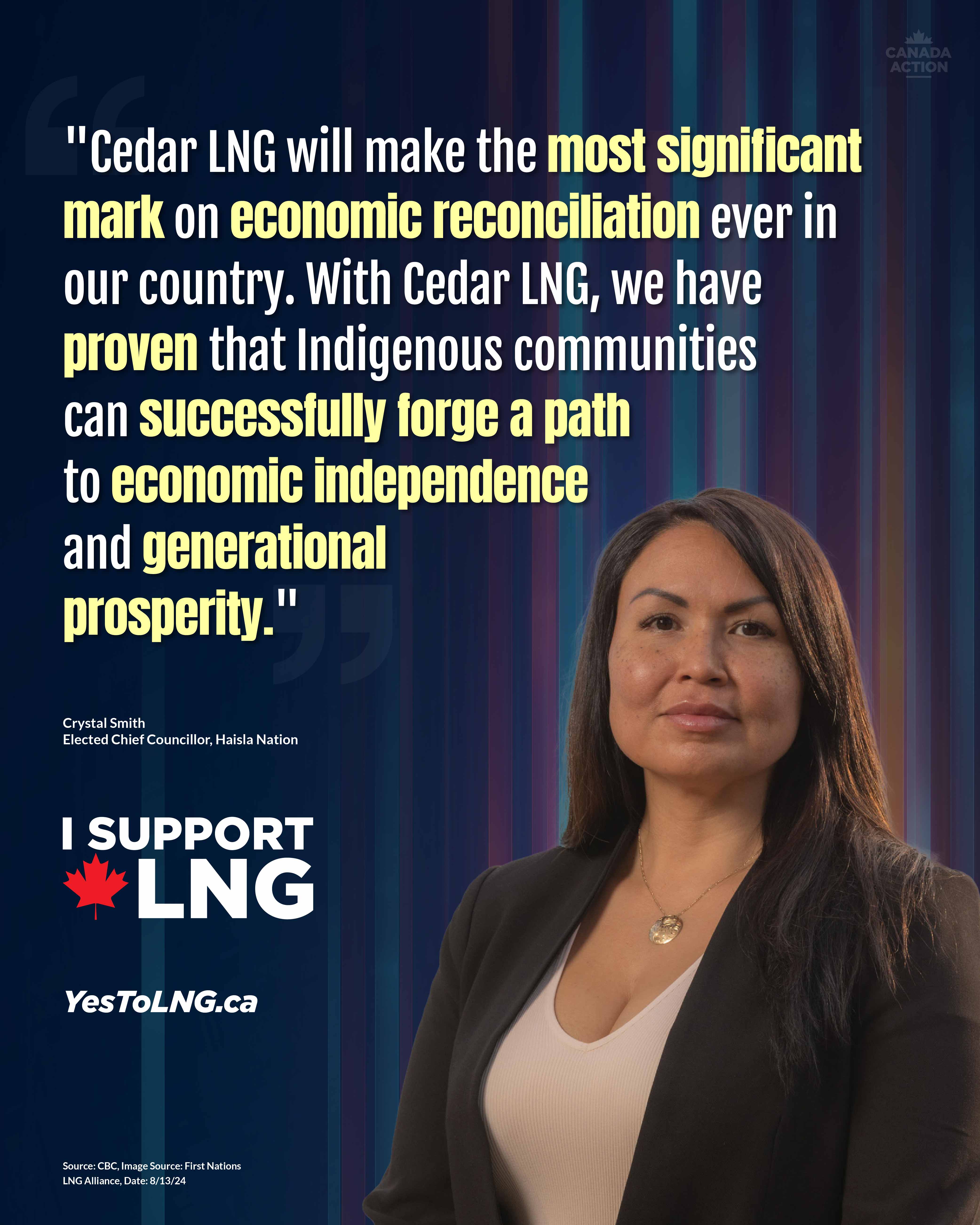 CANADA ACTION

"Cedar LNG will make the most significant mark on economic reconciliation ever in our country. With Cedar LNG, we have proven that Indigenous communities can successfully forge a path to economic independence and generational prosperity."

Crystal Smith
Elected Chief Councillor, Haisla Nation

I SUPPORT LNG

YesToLNG.ca

Source: CBC, Image Source: First Nations LNG Alliance, Date: 8/13/24