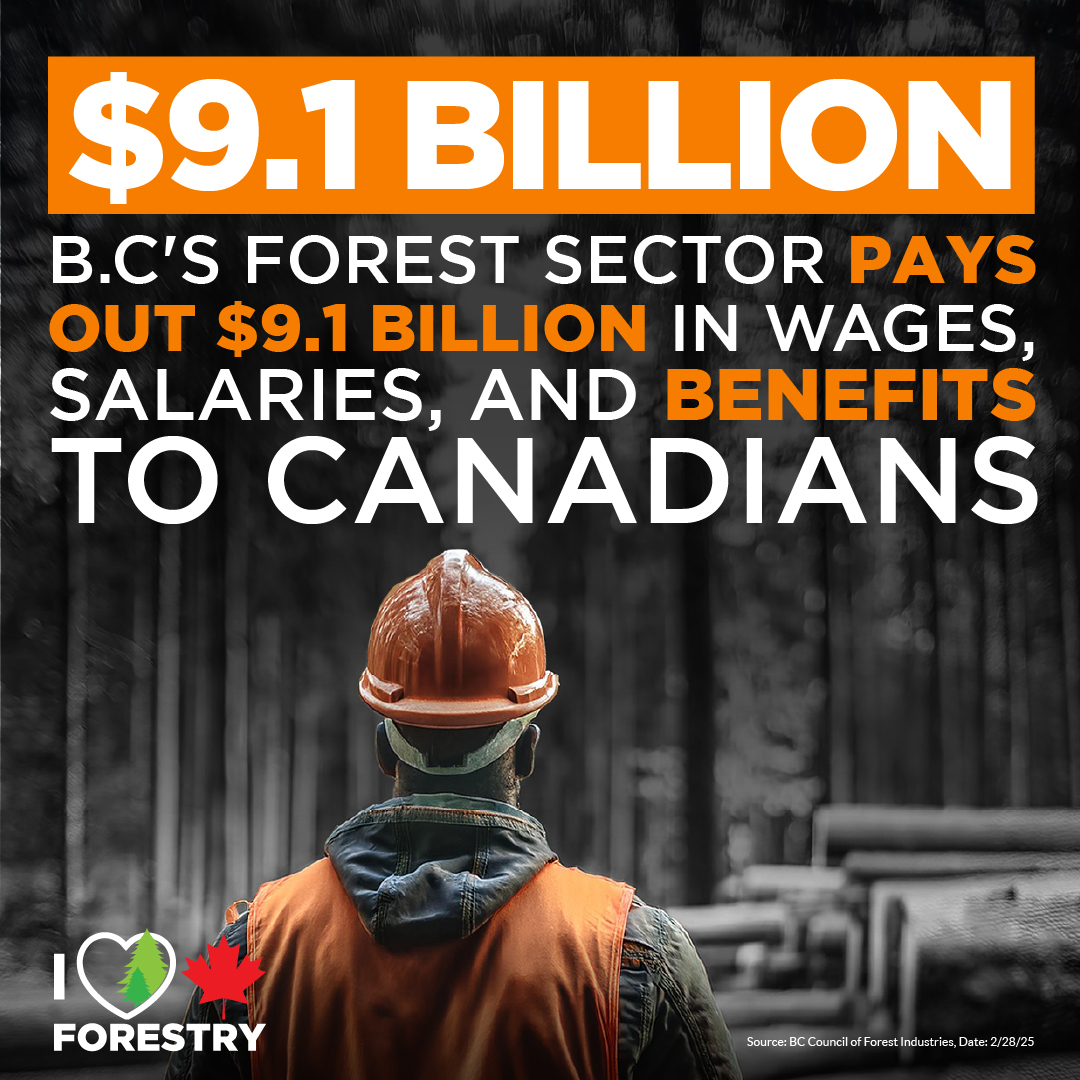 $9.1 BILLION

B.C'S FOREST SECTOR PAYS OUT $9.1 BILLION IN WAGES, SALARIES, AND BENEFITS TO CANADIANS

I FORESTRY

Source: BC Council of Forest Industries, Date: 2/28/25