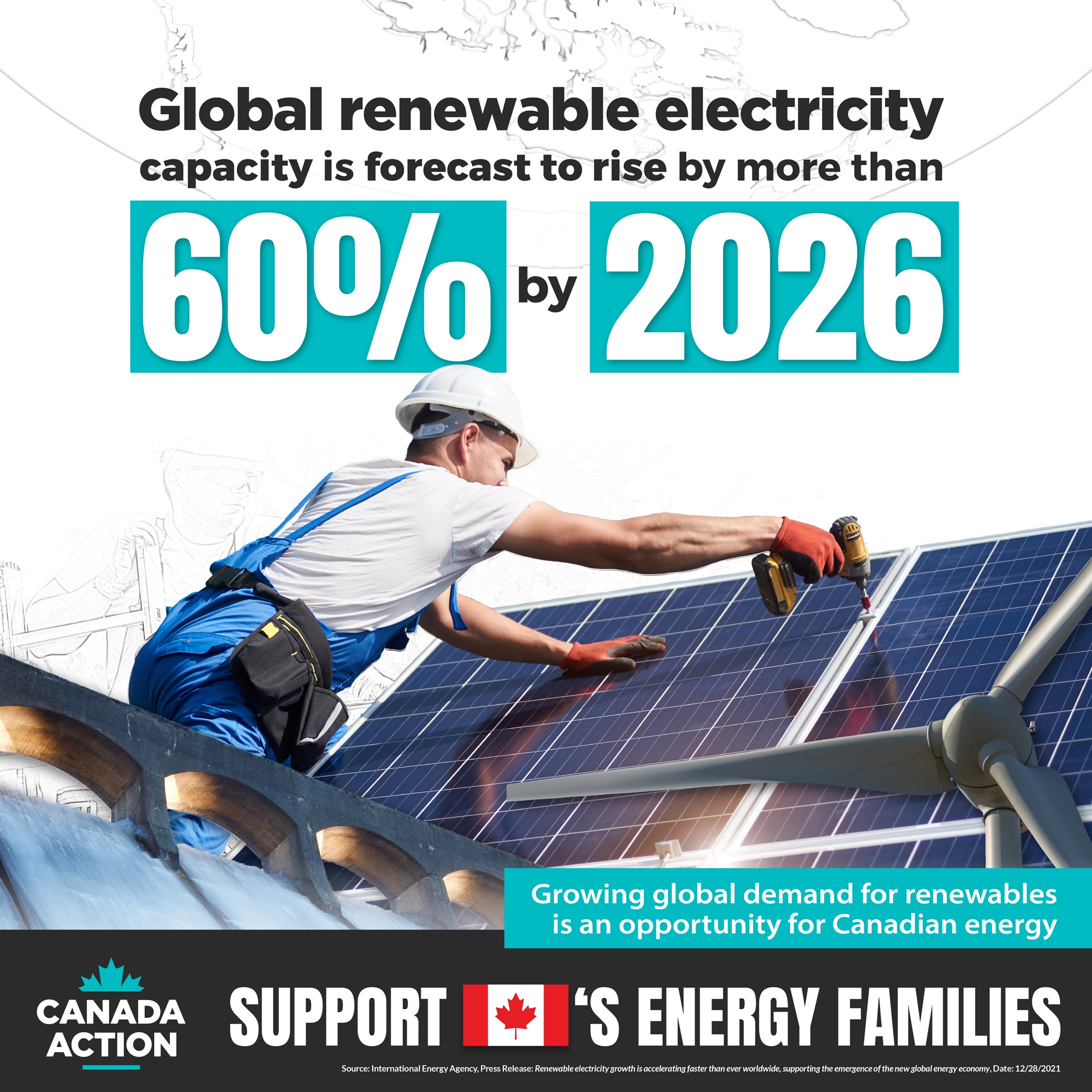 Global renewable electricity capacity is forecast to rise by more than

60% by 2026

Growing global demand for renewables is an opportunity for Canadian energy

CANADA ACTION

SUPPORT 'S ENERGY FAMILIES

Source: International Energy Agency, Press Release: Renewable electricity growth is accelerating faster than ever worldwide, supporting the emergence of the new global energy economy, Date: 12/28/2021