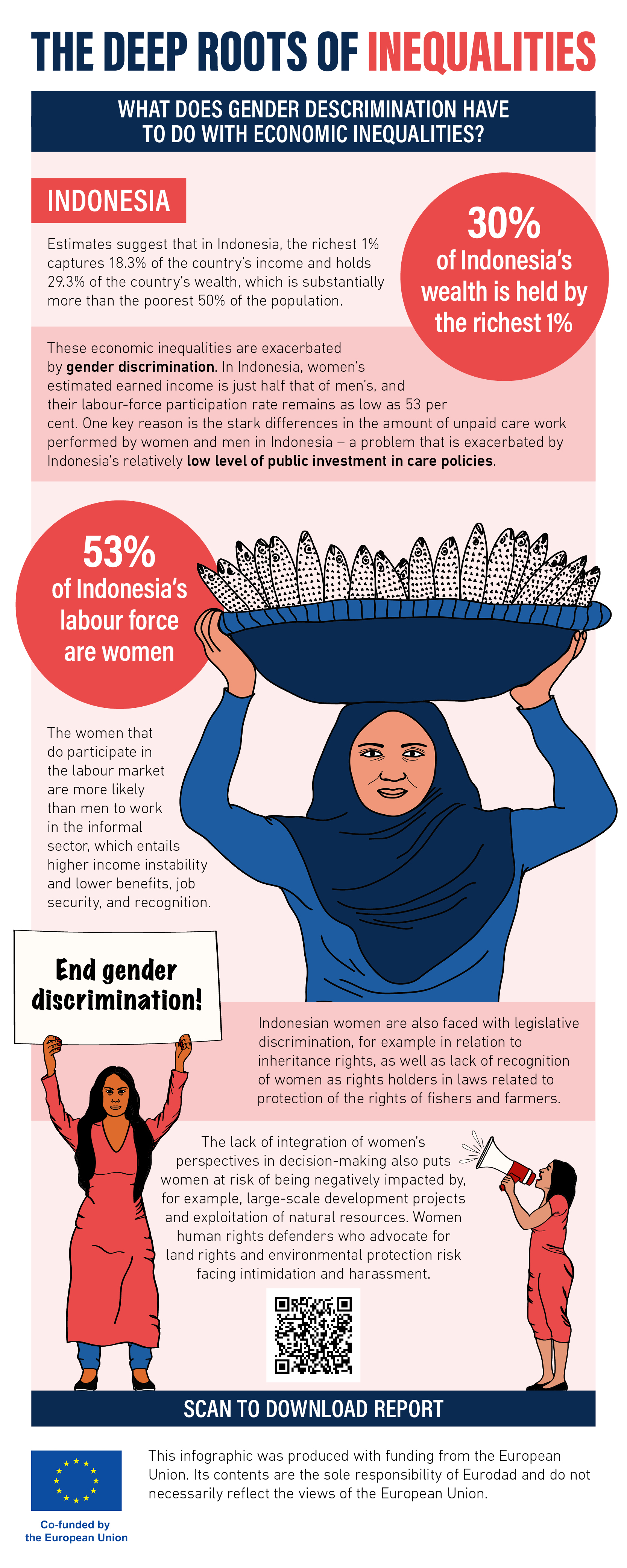 THE DEEP ROOTS OF INEQUALITIES

WHAT DOES GENDER DESCRIMINATION HAVE TO DO WITH ECONOMIC INEQUALITIES?

INDONESIA

Estimates suggest that in Indonesia, the richest 1% captures 18.3% of the country's income and holds 29.3% of the country's wealth, which is substantially more than the poorest 50% of the population.

30%
of Indonesia's wealth is held by the richest 1%

These economic inequalities are exacerbated by gender discrimination. In Indonesia, women's estimated earned income is just half that of men's, and their labour-force participation rate remains as low as 53 per cent. One key reason is the stark differences in the amount of unpaid care work performed by women and men in Indonesia – a problem that is exacerbated by Indonesia's relatively low level of public investment in care policies.

53%
of Indonesia's labour force are women

The women that do participate in the labour market are more likely than men to work in the informal sector, which entails higher income instability and lower benefits, job security, and recognition.

End gender discrimination!

Indonesian women are also faced with legislative discrimination, for example in relation to inheritance rights, as well as lack of recognition of women as rights holders in laws related to protection of the rights of fishers and farmers.

The lack of integration of women's perspectives in decision-making also puts women at risk of being negatively impacted by, for example, large-scale development projects and exploitation of natural resources. Women human rights defenders who advocate for land rights and environmental protection risk facing intimidation and harassment.

SCAN TO DOWNLOAD REPORT

Co-funded by the European Union

This infographic was produced with funding from the European Union. Its contents are the sole responsibility of Eurodad and do not necessarily reflect the views of the European Union.