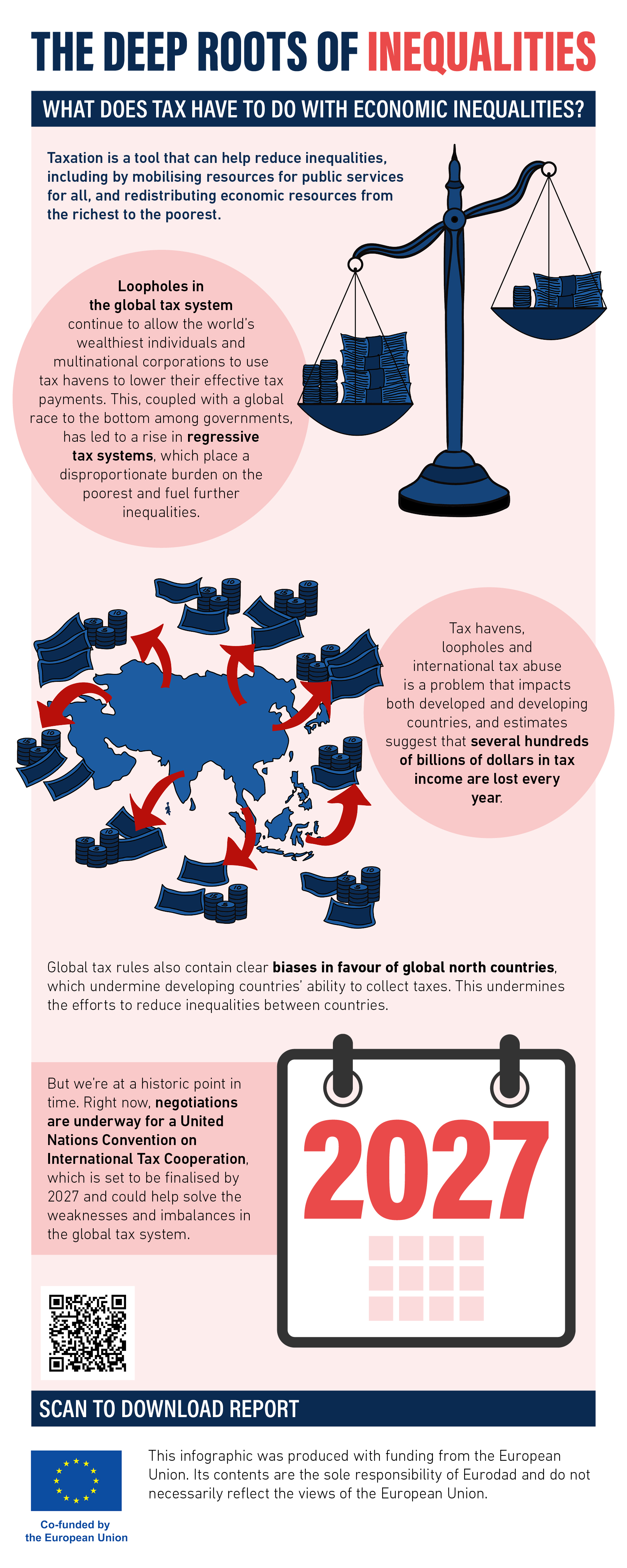 THE DEEP ROOTS OF INEQUALITIES

WHAT DOES TAX HAVE TO DO WITH ECONOMIC INEQUALITIES?

Taxation is a tool that can help reduce inequalities, including by mobilising resources for public services for all, and redistributing economic resources from the richest to the poorest.

Loopholes in the global tax system continue to allow the world's wealthiest individuals and multinational corporations to use tax havens to lower their effective tax payments. This, coupled with a global race to the bottom among governments, has led to a rise in regressive tax systems, which place a disproportionate burden on the poorest and fuel further inequalities.

Tax havens, loopholes and international tax abuse is a problem that impacts both developed and developing countries, and estimates suggest that several hundreds of billions of dollars in tax income are lost every year.

Global tax rules also contain clear biases in favour of global north countries, which undermine developing countries' ability to collect taxes. This undermines the efforts to reduce inequalities between countries.

But we're at a historic point in time. Right now, negotiations are underway for a United Nations Convention on International Tax Cooperation, which is set to be finalised by 2027 and could help solve the weaknesses and imbalances in the global tax system.

2027

SCAN TO DOWNLOAD REPORT

Co-funded by the European Union

This infographic was produced with funding from the European Union. Its contents are the sole responsibility of Eurodad and do not necessarily reflect the views of the European Union.