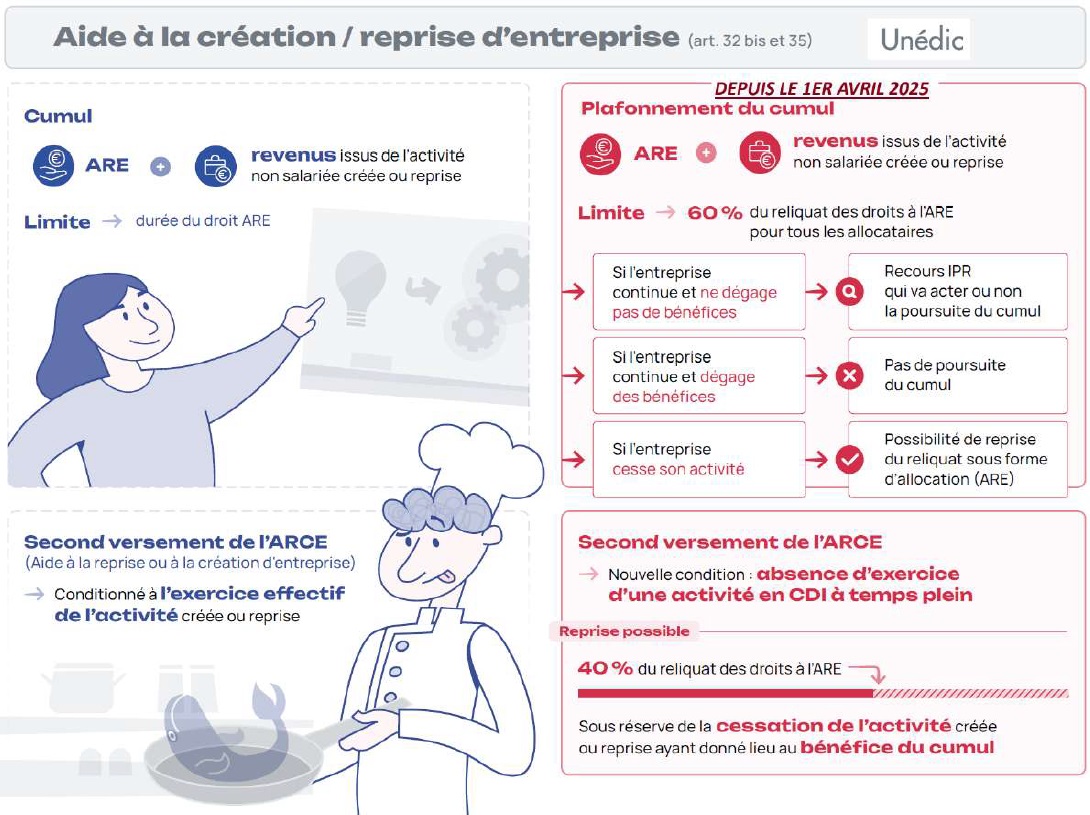 Aide à la création / reprise d'entreprise (art. 32 bis et 35)

Unédic

Cumul

ARE + revenus issus de l'activité non salariée créée ou reprise

Limite → durée du droit ARE

Second versement de l'ARCE
(Aide à la reprise ou à la création d'entreprise)

→ Conditionné à l'exercice effectif de l'activité créée ou reprise

DEPUIS LE 1ER AVRIL 2025

Plafonnement du cumul

ARE + revenus issus de l'activité non salariée créée ou reprise

Limite → 60 % du reliquat des droits à l'ARE pour tous les allocataires

→ Si l'entreprise continue et ne dégage pas de bénéfices → Recours IPR qui va acter ou non la poursuite du cumul

→ Si l'entreprise continue et dégage des bénéfices → Pas de poursuite du cumul

→ Si l'entreprise cesse son activité → Possibilité de reprise du reliquat sous forme d'allocation (ARE)

Second versement de l'ARCE

→ Nouvelle condition : absence d'exercice d'une activité en CDI à temps plein

Reprise possible

40 % du reliquat des droits à l'ARE

Sous réserve de la cessation de l'activité créée ou reprise ayant donné lieu au bénéfice du cumul