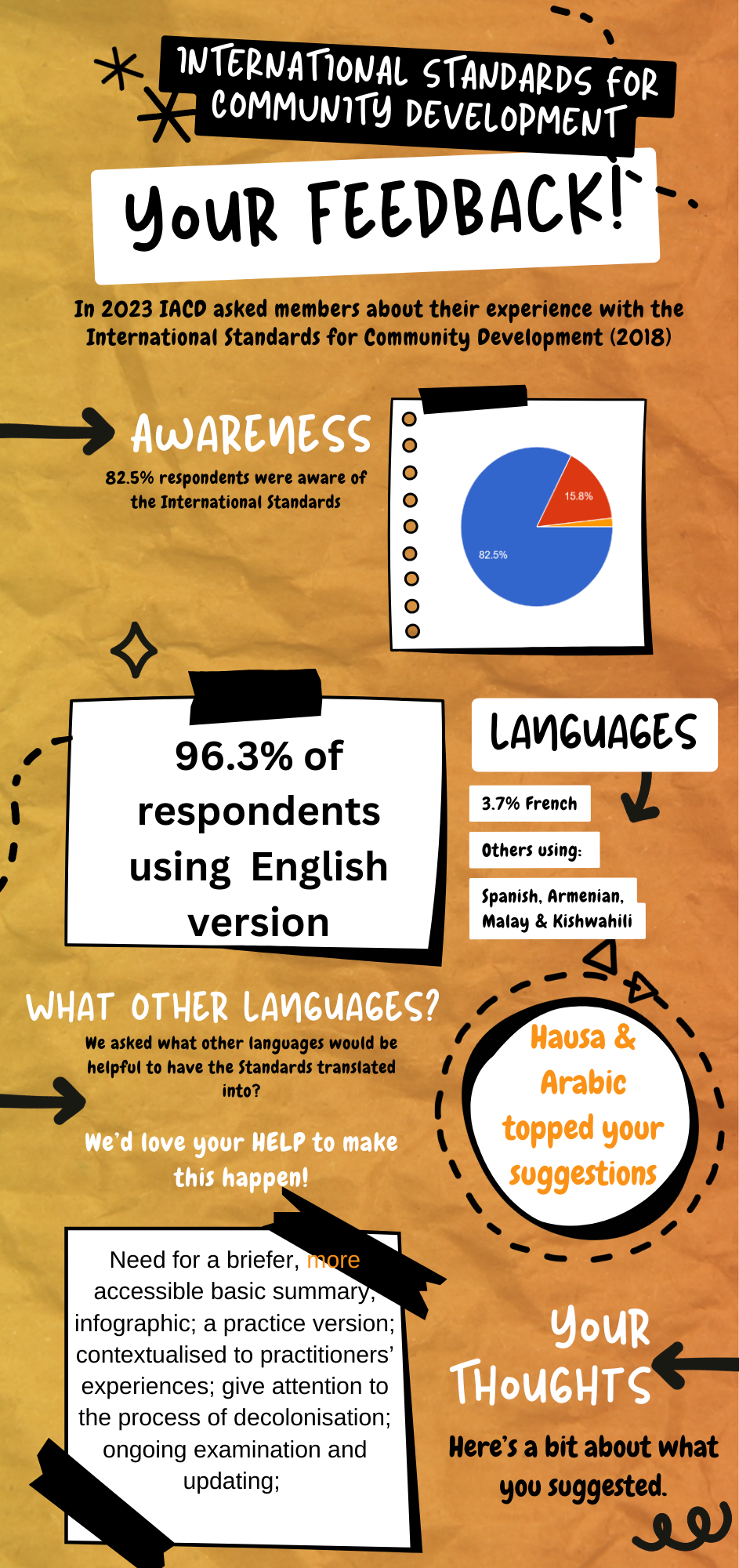 INTERNATIONAL STANDARDS FOR COMMUNITY DEVELOPMENT

YOUR FEEDBACK!

In 2023 IACD asked members about their experience with the International Standards for Community Development (2018)

AWARENESS

82.5% respondents were aware of the International Standards

15.8%

82.5%

96.3% of respondents using English version

LANGUAGES

3.7% French

Others using:

Spanish, Armenian, Malay & Kishwahili

WHAT OTHER LANGUAGES?

We asked what other languages would be helpful to have the Standards translated into?

We'd love your HELP to make this happen!

Hausa & Arabic topped your suggestions

Need for a briefer, more accessible basic summary, infographic; a practice version; contextualised to practitioners' experiences; give attention to the process of decolonisation; ongoing examination and updating;

YOUR THOUGHTS

Here's a bit about what you suggested.