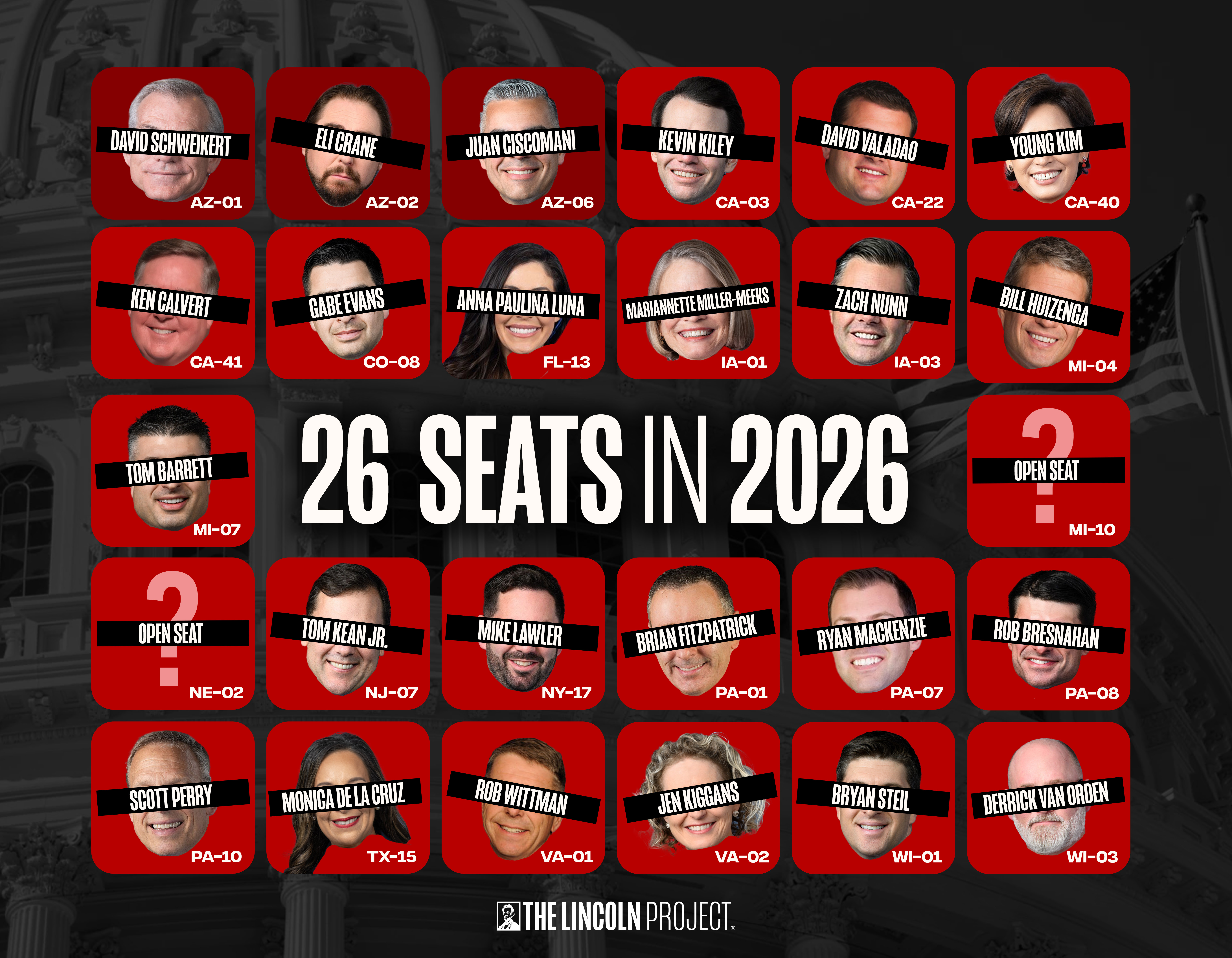 DAVID SCHWEIKERT AZ-01
ELI CRANE AZ-02
JUAN CISCOMANI AZ-06
KEVIN KILEY CA-03
DAVID VALADAO CA-22
YOUNG KIM CA-40

KEN CALVERT CA-41
GABE EVANS CO-08
ANNA PAULINA LUNA FL-13
MARIANNETTE MILLER-MEEKS IA-01
ZACH NUNN IA-03
BILL HUIZENGA MI-04

TOM BARRETT MI-07

26 SEATS IN 2026

?
OPEN SEAT MI-10

?
OPEN SEAT NE-02
TOM KEAN JR. NJ-07
MIKE LAWLER NY-17
BRIAN FITZPATRICK PA-01
RYAN MACKENZIE PA-07
ROB BRESNAHAN PA-08

SCOTT PERRY PA-10
MONICA DE LA CRUZ TX-15
ROB WITTMAN VA-01
JEN KIGGANS VA-02
BRYAN STEIL WI-01
DERRICK VAN ORDEN WI-03

THE LINCOLN PROJECT