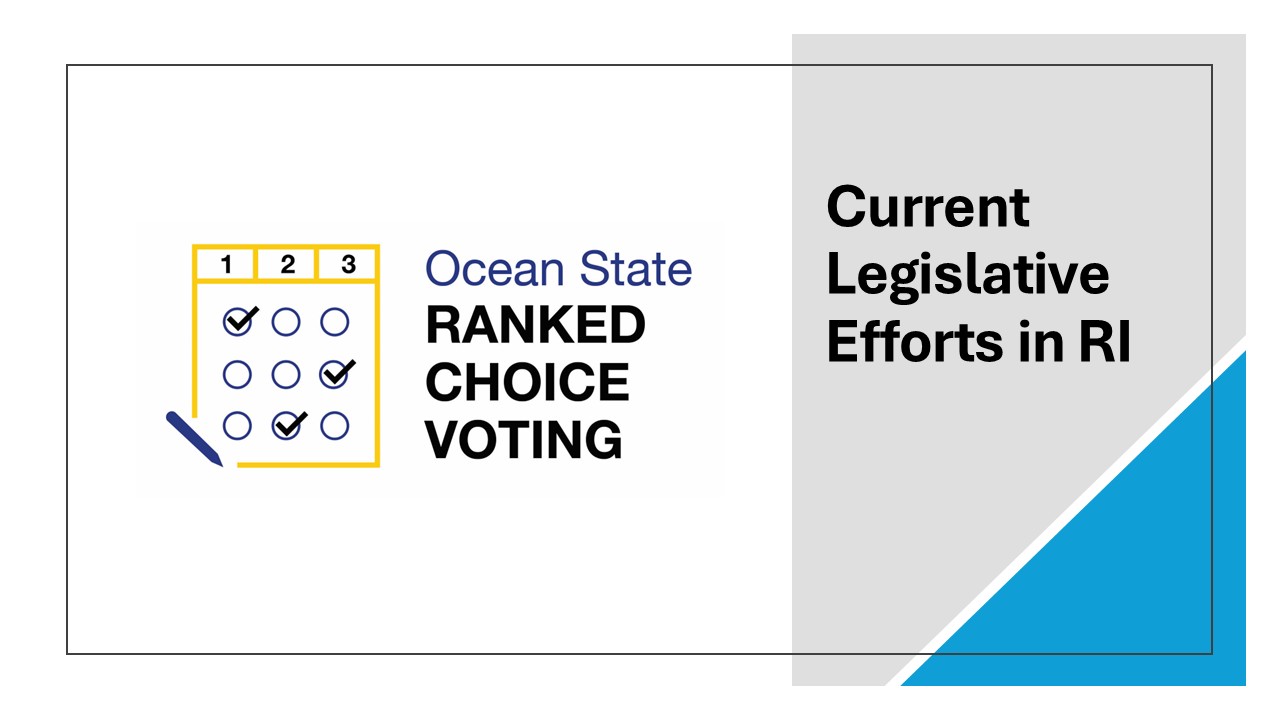 1 2 3

Ocean State
RANKED
CHOICE
VOTING

Current Legislative Efforts in RI