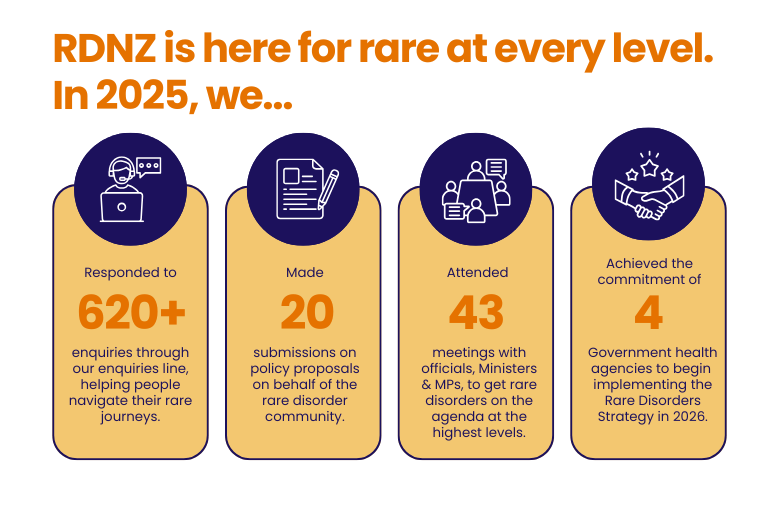 RDNZ is here for rare at every level. In 2025, we...

Responded to

620+

enquiries through our enquiries line, helping people navigate their rare journeys.

Made

20

submissions on policy proposals on behalf of the rare disorder community.

Attended

43

meetings with officials, Ministers & MPs, to get rare disorders on the agenda at the highest levels.

Achieved the commitment of

4

Government health agencies to begin implementing the Rare Disorders Strategy in 2026.