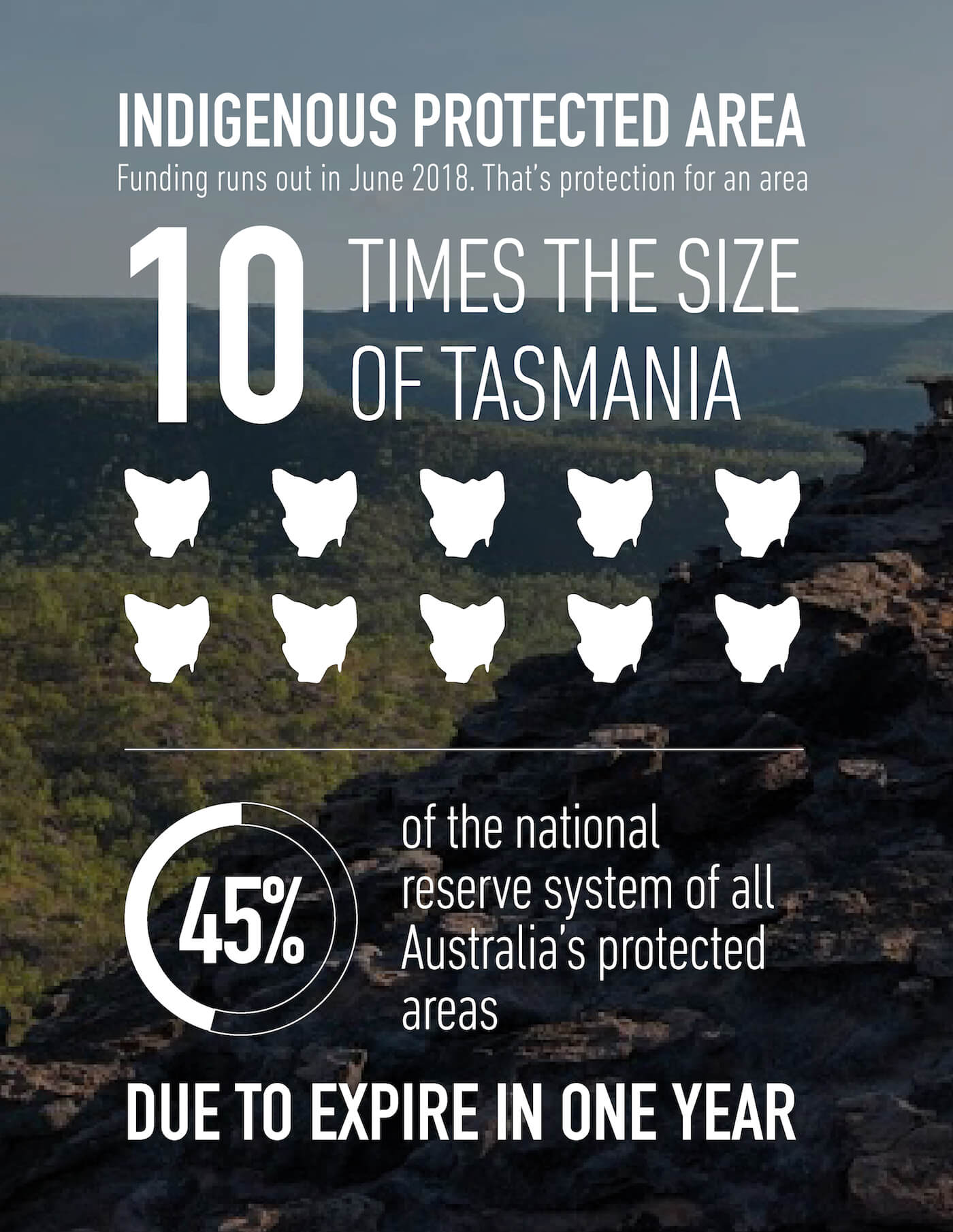 INDIGENOUS PROTECTED AREA
Funding runs out in June 2018. That's protection for an area

10 TIMES THE SIZE OF TASMANIA

45% of the national reserve system of all Australia's protected areas

DUE TO EXPIRE IN ONE YEAR