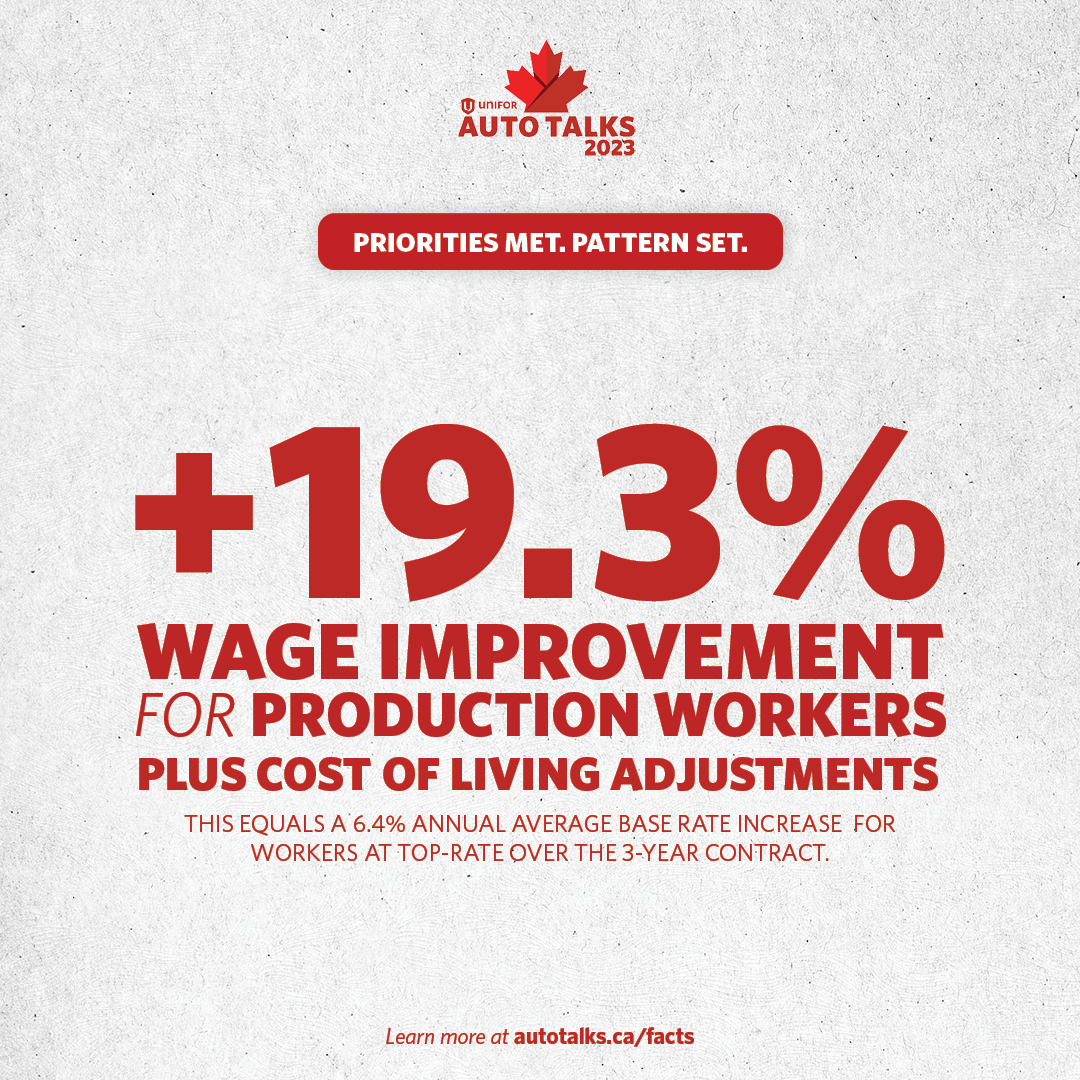 UNIFOR
AUTO TALKS
2023

PRIORITIES MET. PATTERN SET.

+19.3%
WAGE IMPROVEMENT
FOR PRODUCTION WORKERS
PLUS COST OF LIVING ADJUSTMENTS

THIS EQUALS A 6.4% ANNUAL AVERAGE BASE RATE INCREASE FOR WORKERS AT TOP-RATE OVER THE 3-YEAR CONTRACT.

Learn more at autotalks.ca/facts