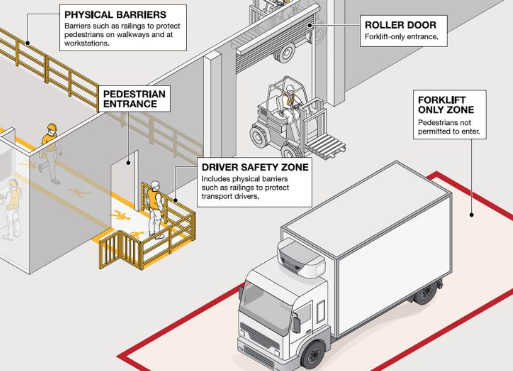 PHYSICAL BARRIERS
Barriers such as railings to protect pedestrians on walkways and at workstations.

ROLLER DOOR
Forklift-only entrance.

PEDESTRIAN ENTRANCE

FORKLIFT ONLY ZONE
Pedestrians not permitted to enter.

DRIVER SAFETY ZONE
Includes physical barriers such as railings to protect transport drivers.