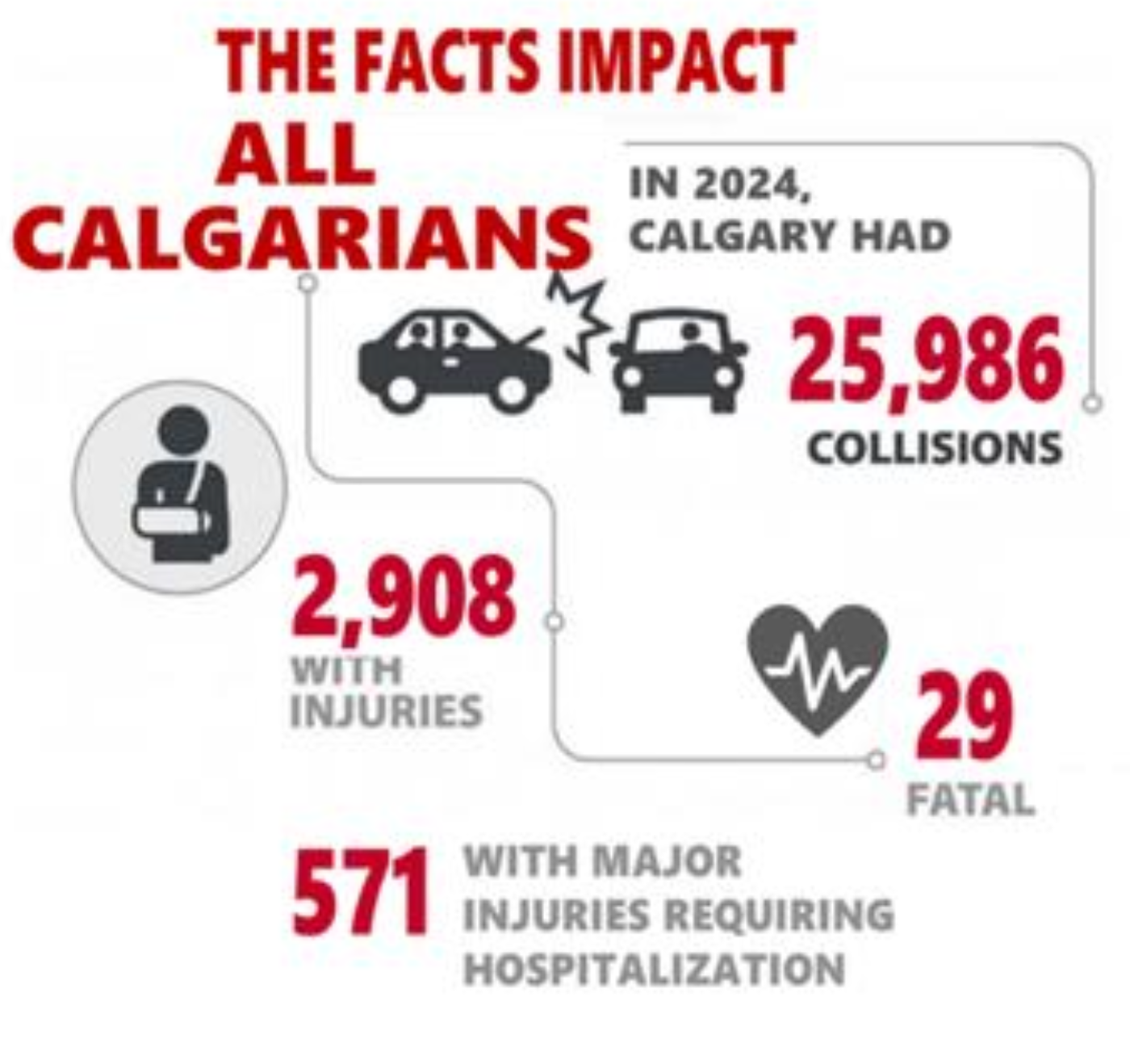 THE FACTS IMPACT
ALL
CALGARIANS

IN 2024,
CALGARY HAD

25,986
COLLISIONS

2,908
WITH
INJURIES

29
FATAL

571 WITH MAJOR INJURIES REQUIRING HOSPITALIZATION